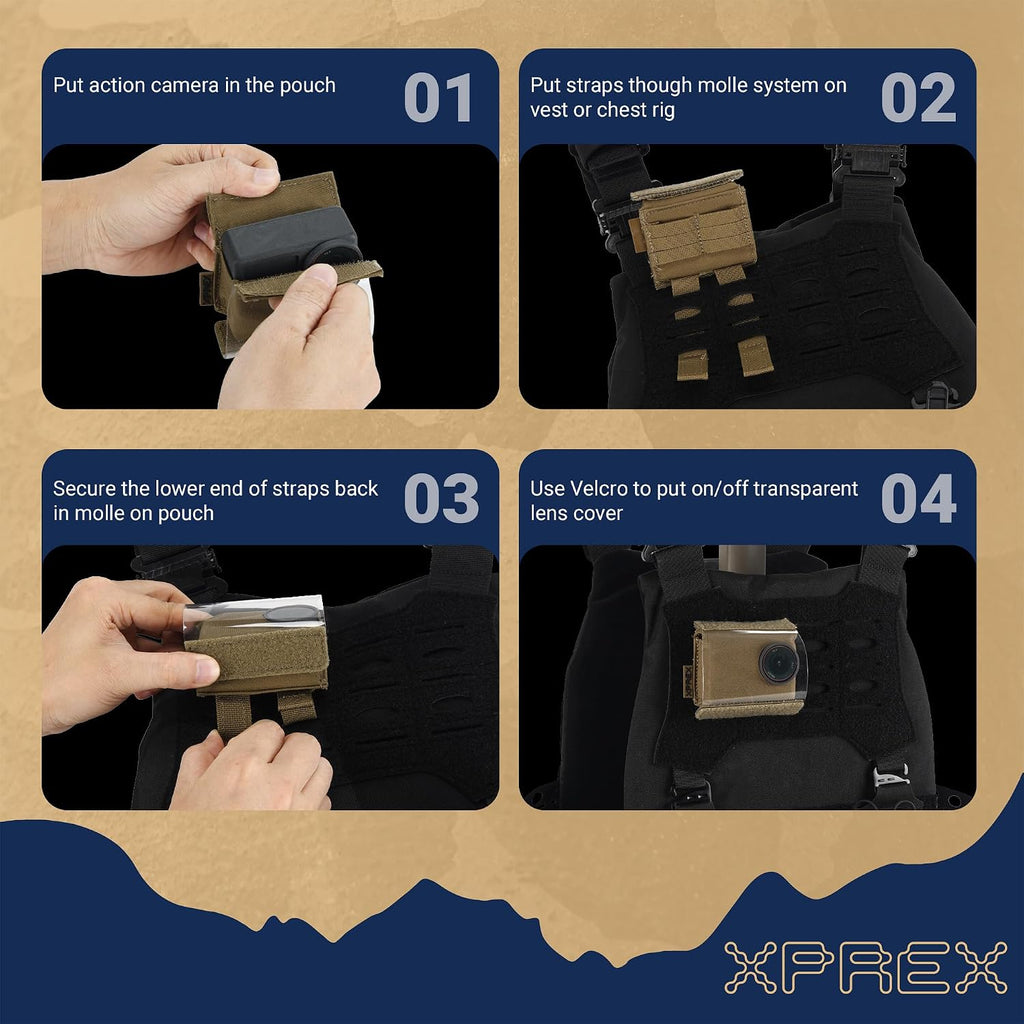 Put action camera in the pouch 01

Put straps though molle system on vest or chest rig 02

Secure the lower end of straps back in molle on pouch 03

Use Velcro to put on/off transparent lens cover 04

XPREX