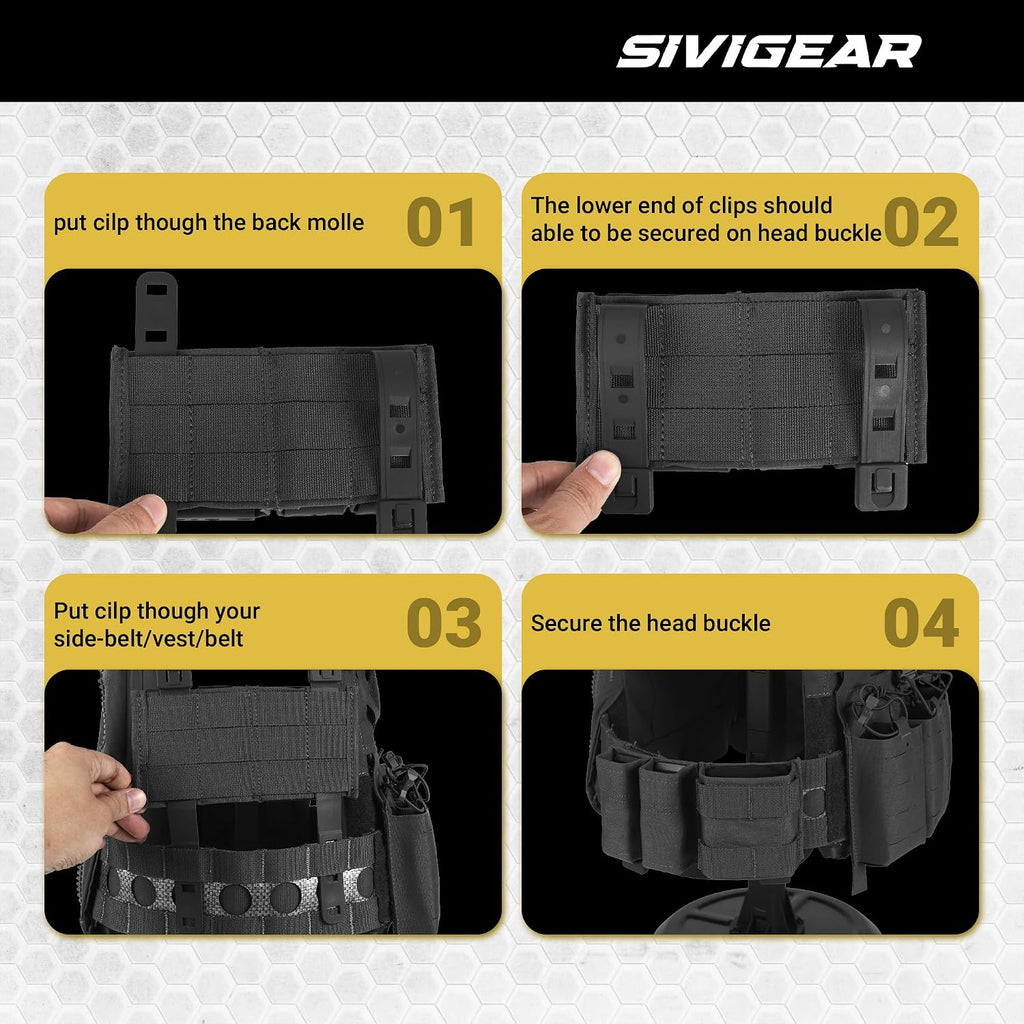 SIVIGEAR

put cilp though the back molle 01

The lower end of clips should able to be secured on head buckle 02

Put cilp though your side-belt/vest/belt 03

Secure the head buckle 04